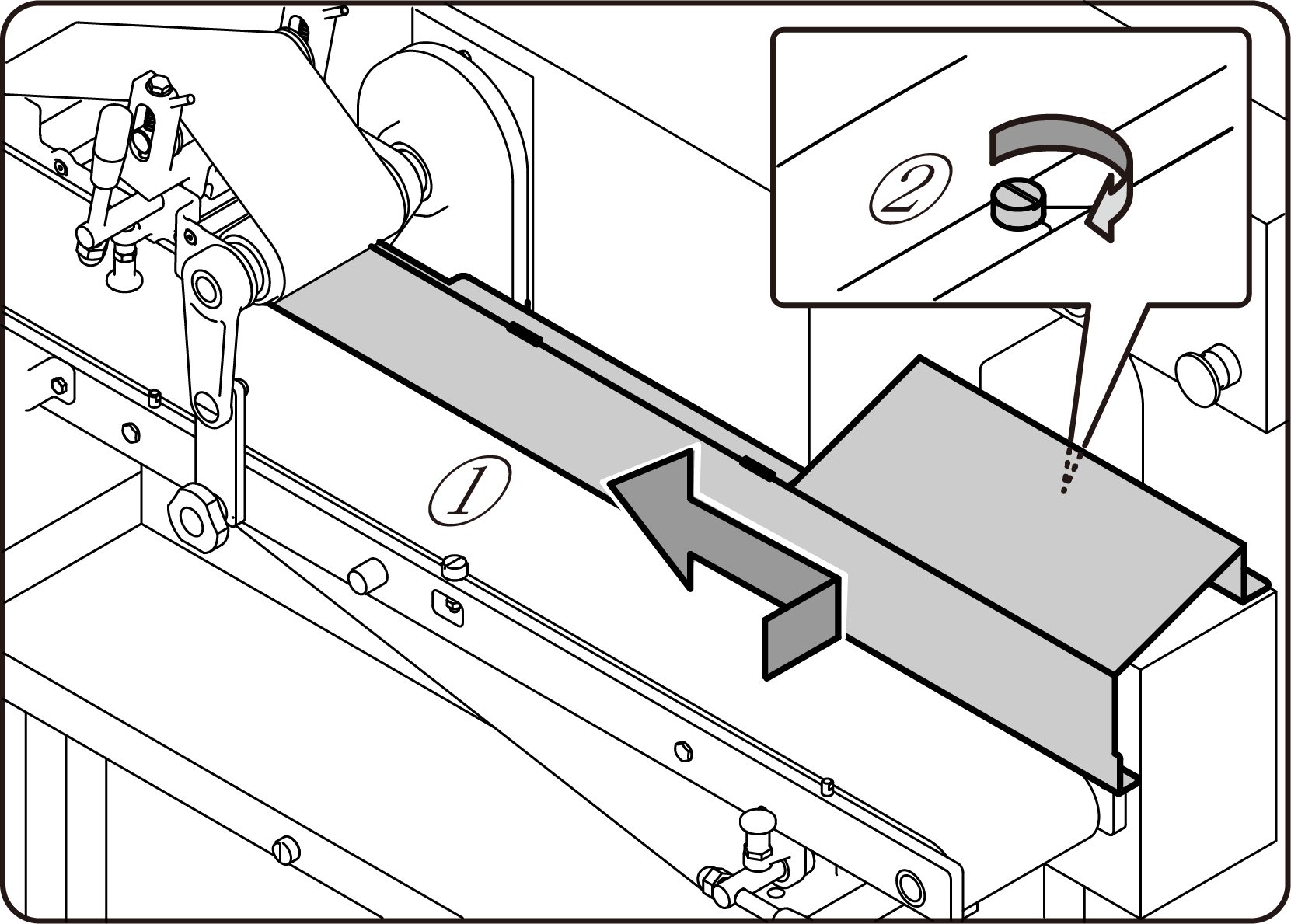 ②

①