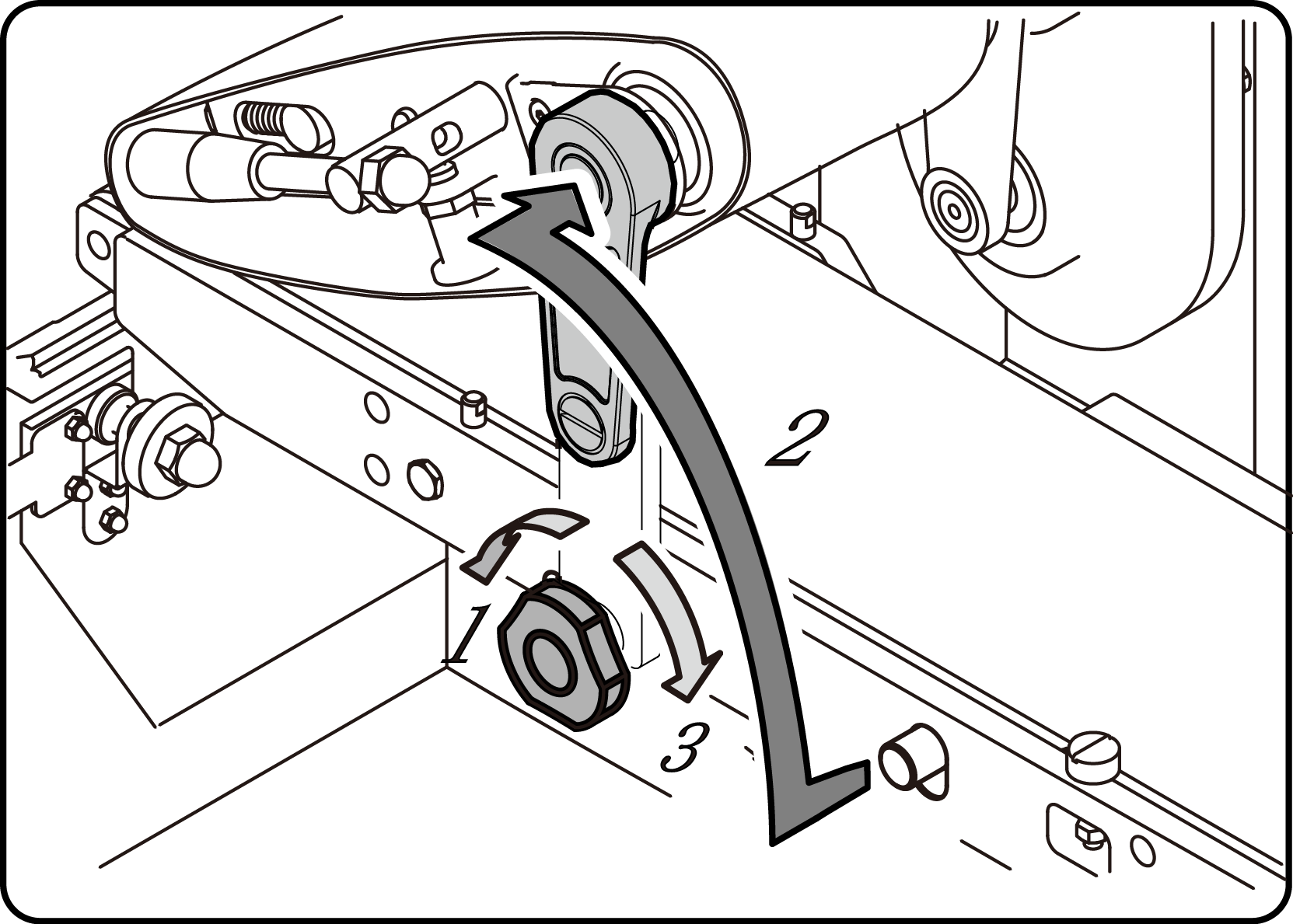 2
1
3