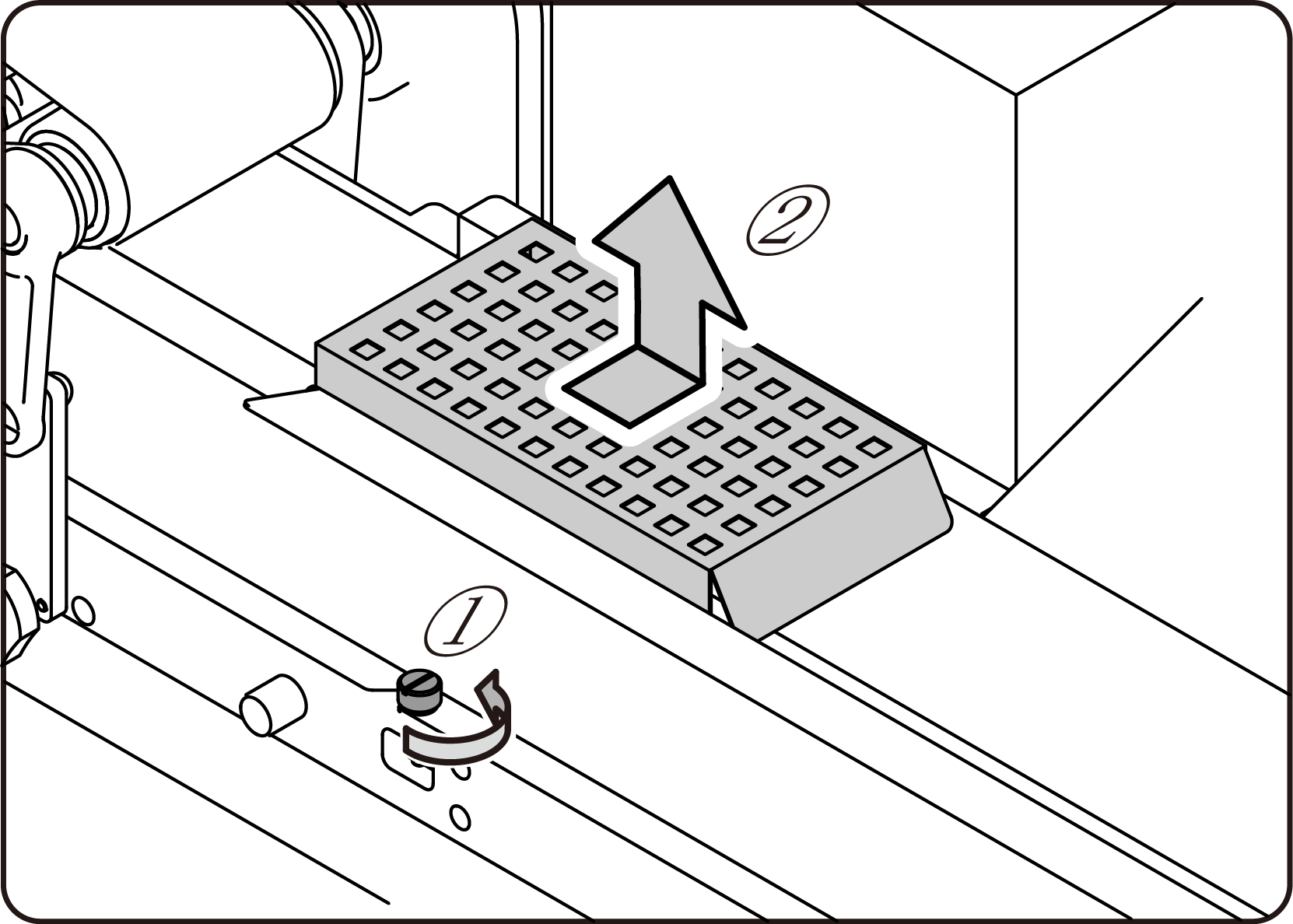 ②
①