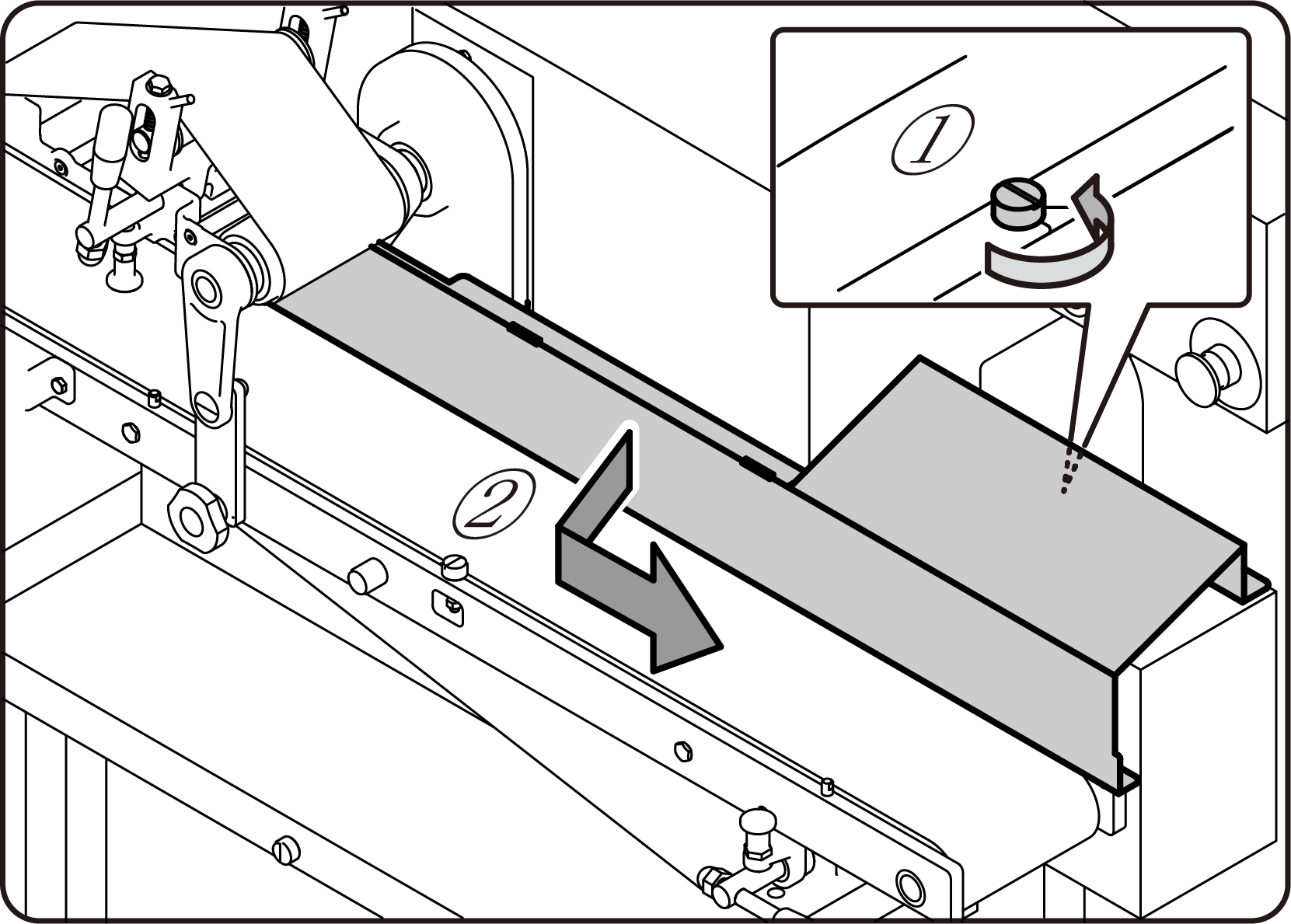 ①

②