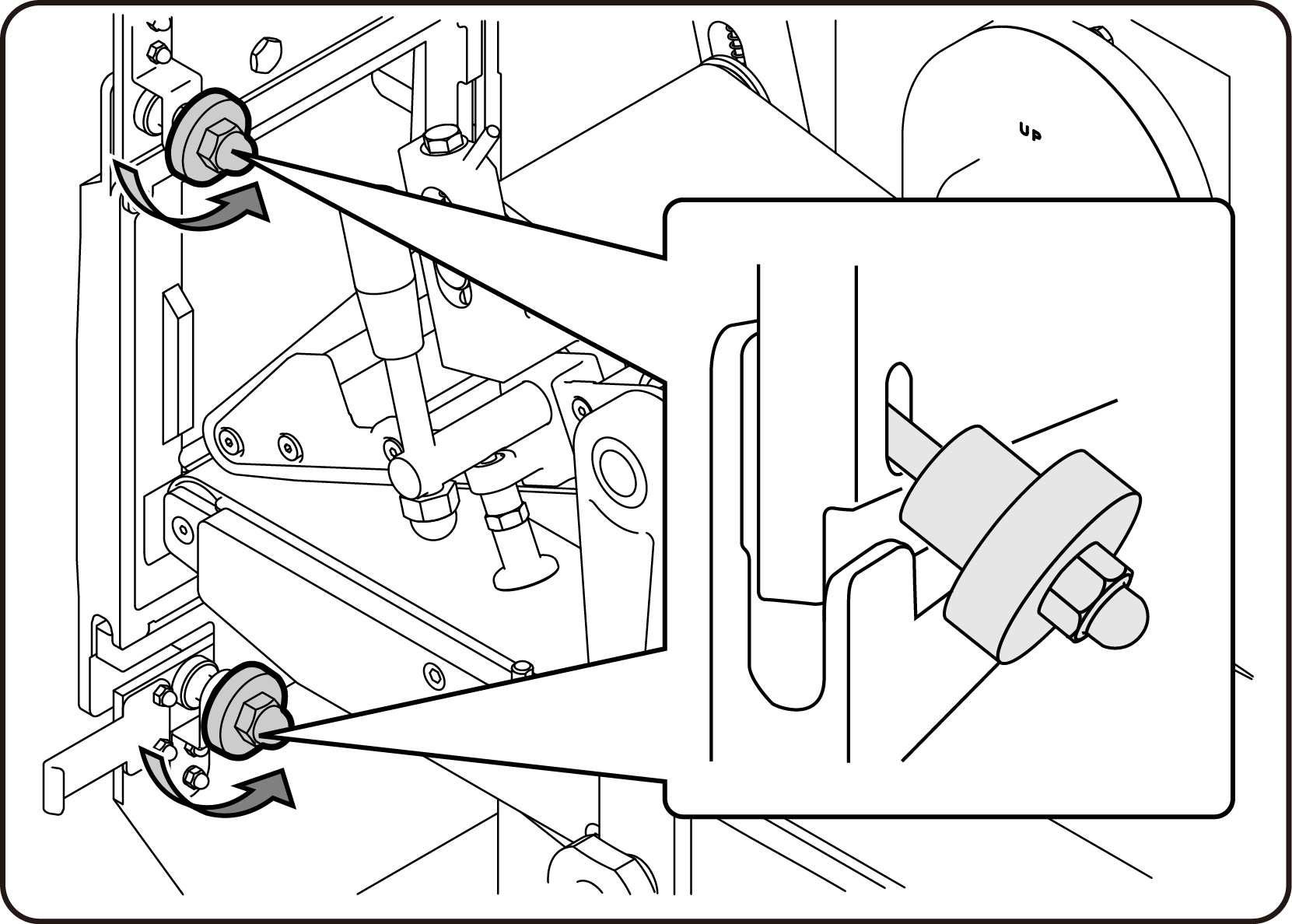 UP