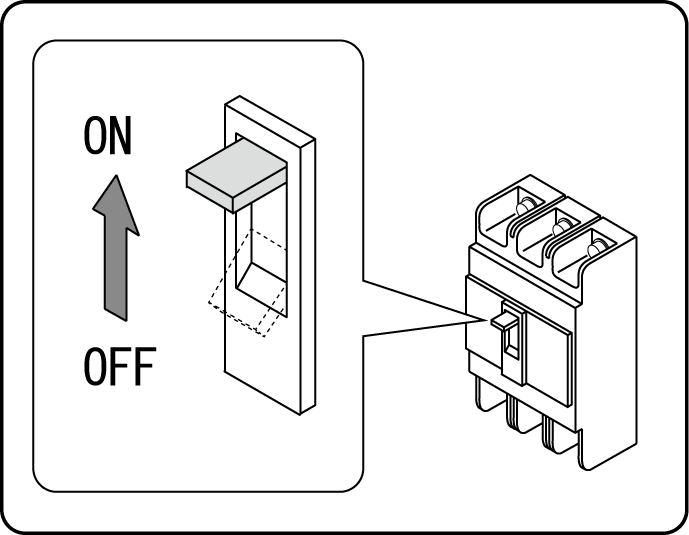 ON

OFF